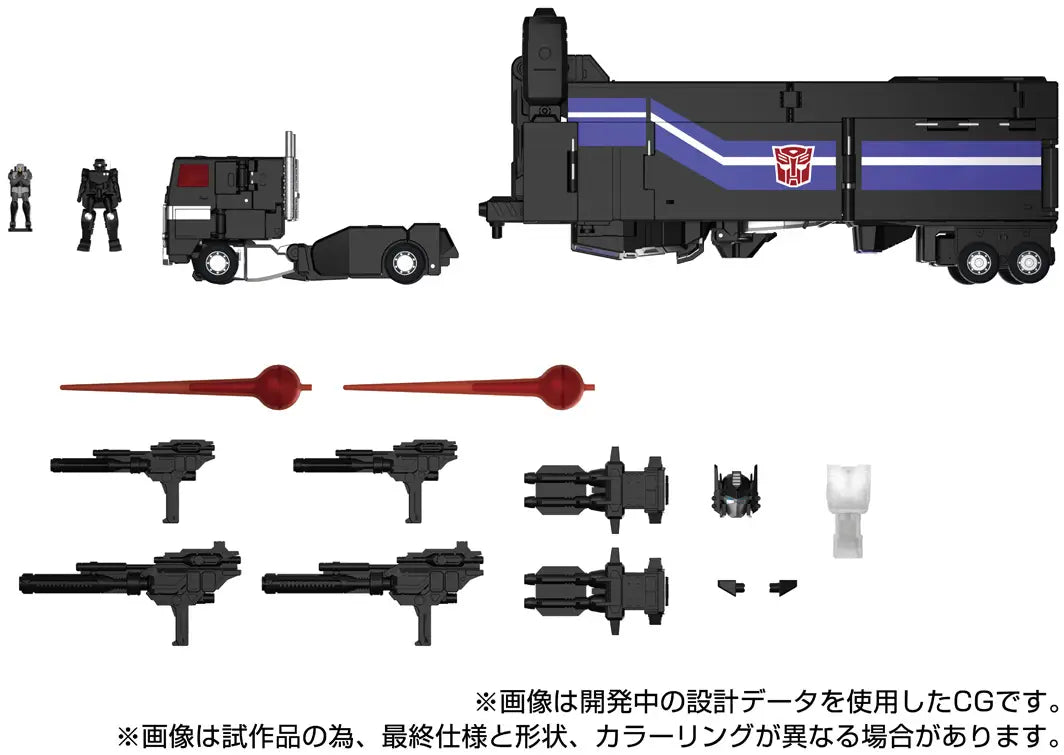 ※画像は開発中の設計データを使用したCGです。
※画像は試作品の為、最終仕様と形状、カラーリングが異なる場合があります。